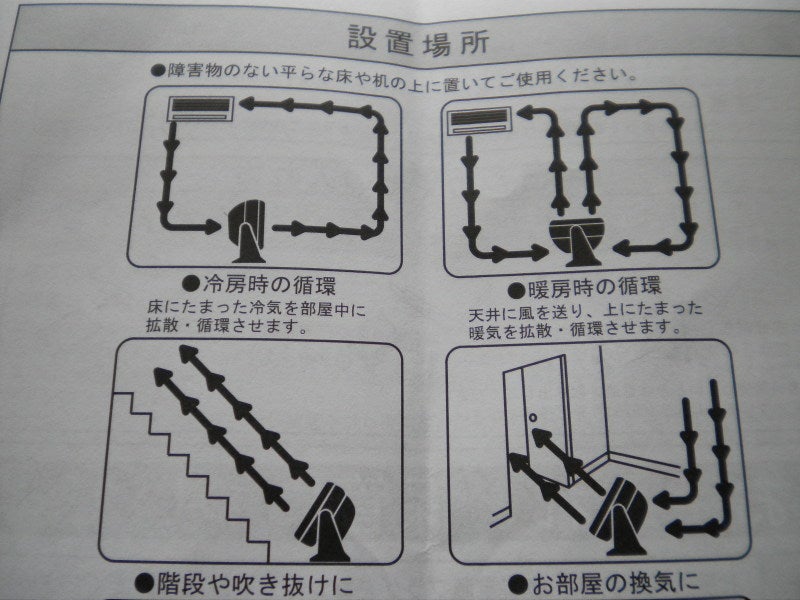 設置場所

●障害物のない平らな床や机の上に置いてご使用ください。

●冷房時の循環
床にたまった冷気を部屋中に拡散・循環させます。

●暖房時の循環
天井に風を送り、上にたまった暖気を拡散・循環させます。

●階段や吹き抜けに

●お部屋の換気に